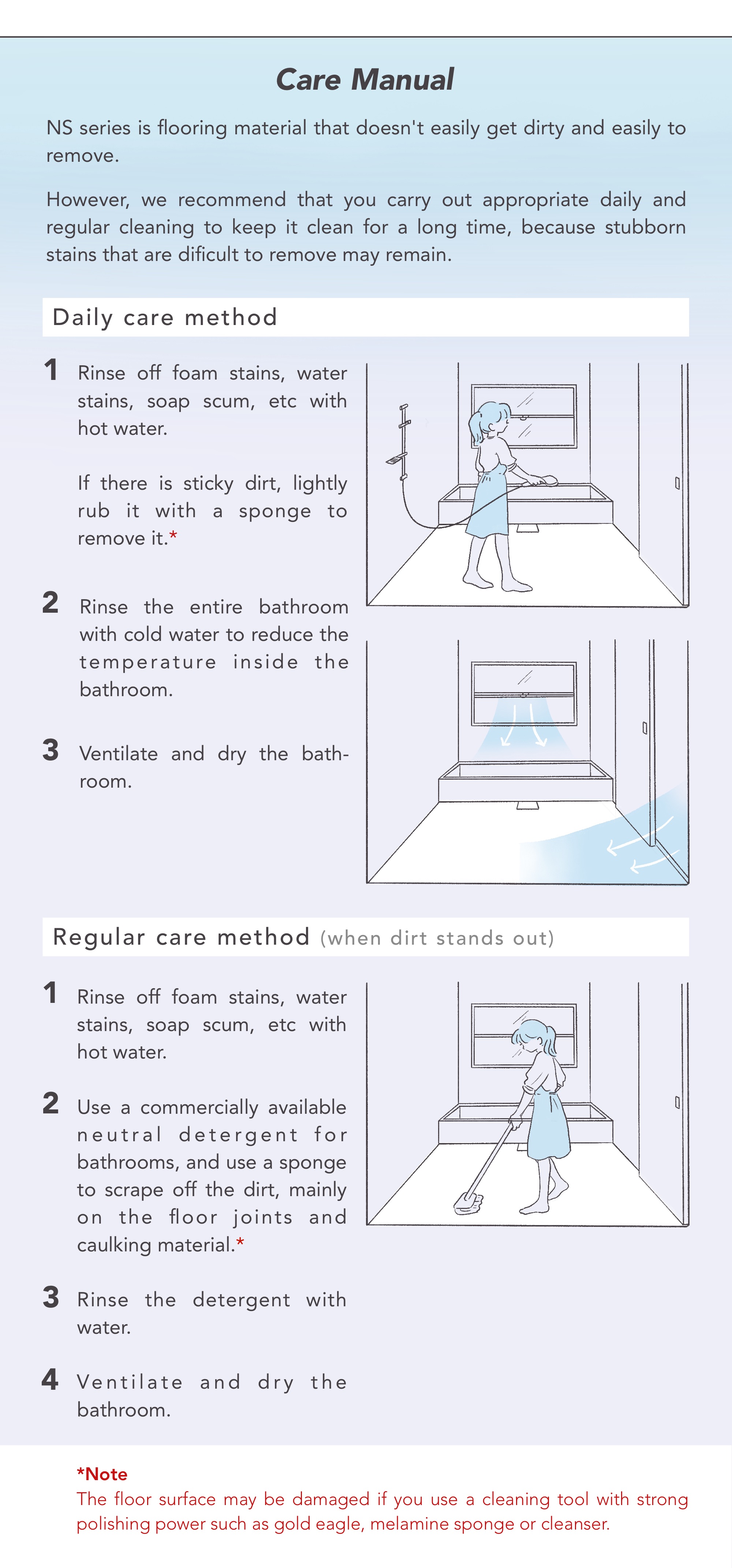 Care Manual

NS series is flooring material that doesn't easily get dirty and easily to remove.

However, we recommend that you carry out appropriate daily and regular cleaning to keep it clean for a long time, because stubborn stains that are dificult to remove may remain.

Daily care method

1 Rinse off foam stains, water stains, soap scum, etc with hot water.

If there is sticky dirt, lightly rub it with a sponge to remove it.*

2 Rinse the entire bathroom with cold water to reduce the temperature inside the bathroom.

3 Ventilate and dry the bathroom.

Regular care method (when dirt stands out)

1 Rinse off foam stains, water stains, soap scum, etc with hot water.

2 Use a commercially available neutral detergent for bathrooms, and use a sponge to scrape off the dirt, mainly on the floor joints and caulking material.*

3 Rinse the detergent with water.

4 Ventilate and dry the bathroom.

*Note
The floor surface may be damaged if you use a cleaning tool with strong polishing power such as gold eagle, melamine sponge or cleanser.